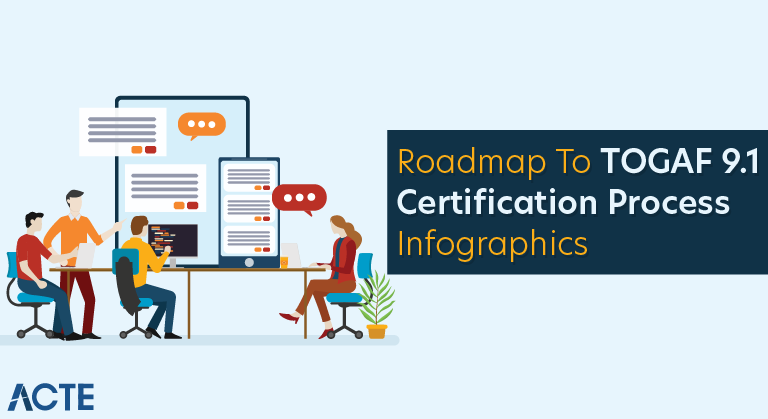 Roadmap To TOGAF 9.1 Certification Process Infographics

ACTE