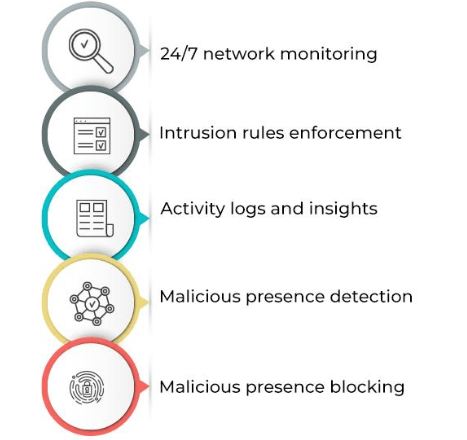 24/7 network monitoring

Intrusion rules enforcement

Activity logs and insights

Malicious presence detection

Malicious presence blocking