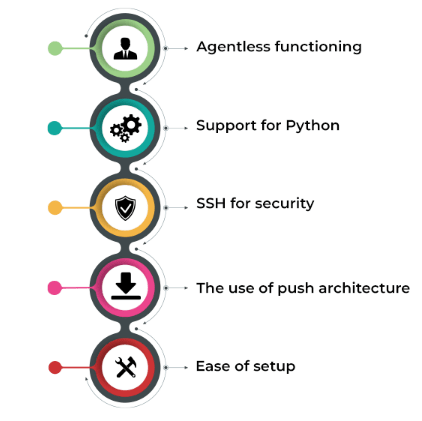 Agentless functioning

Support for Python

SSH for security

The use of push architecture

Ease of setup