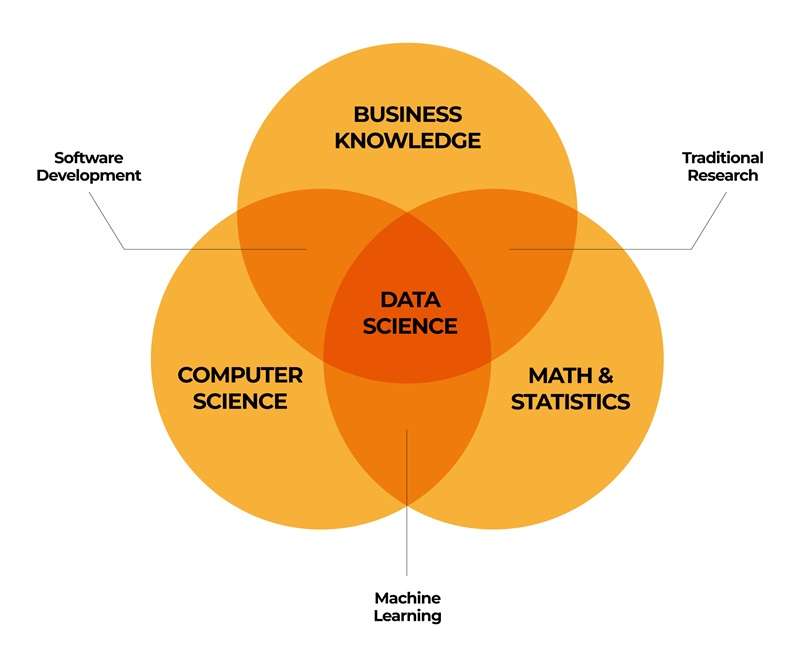 BUSINESS KNOWLEDGE

Software Development

Traditional Research

DATA SCIENCE

COMPUTER SCIENCE

MATH & STATISTICS

Machine Learning