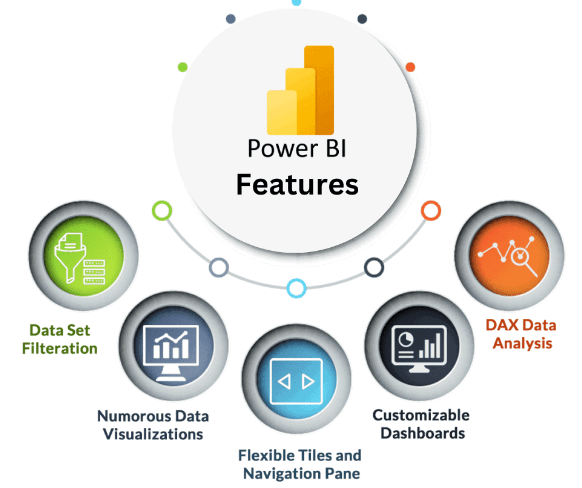 Power BI
Features

Data Set Filteration

Numorous Data Visualizations

Flexible Tiles and Navigation Pane

Customizable Dashboards

DAX Data Analysis