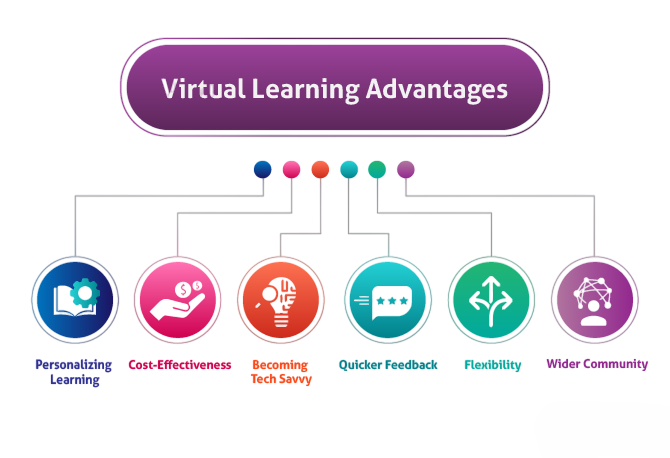 Virtual Learning Advantages

Personalizing Learning

Cost-Effectiveness

Becoming Tech Savvy

Quicker Feedback

Flexibility

Wider Community